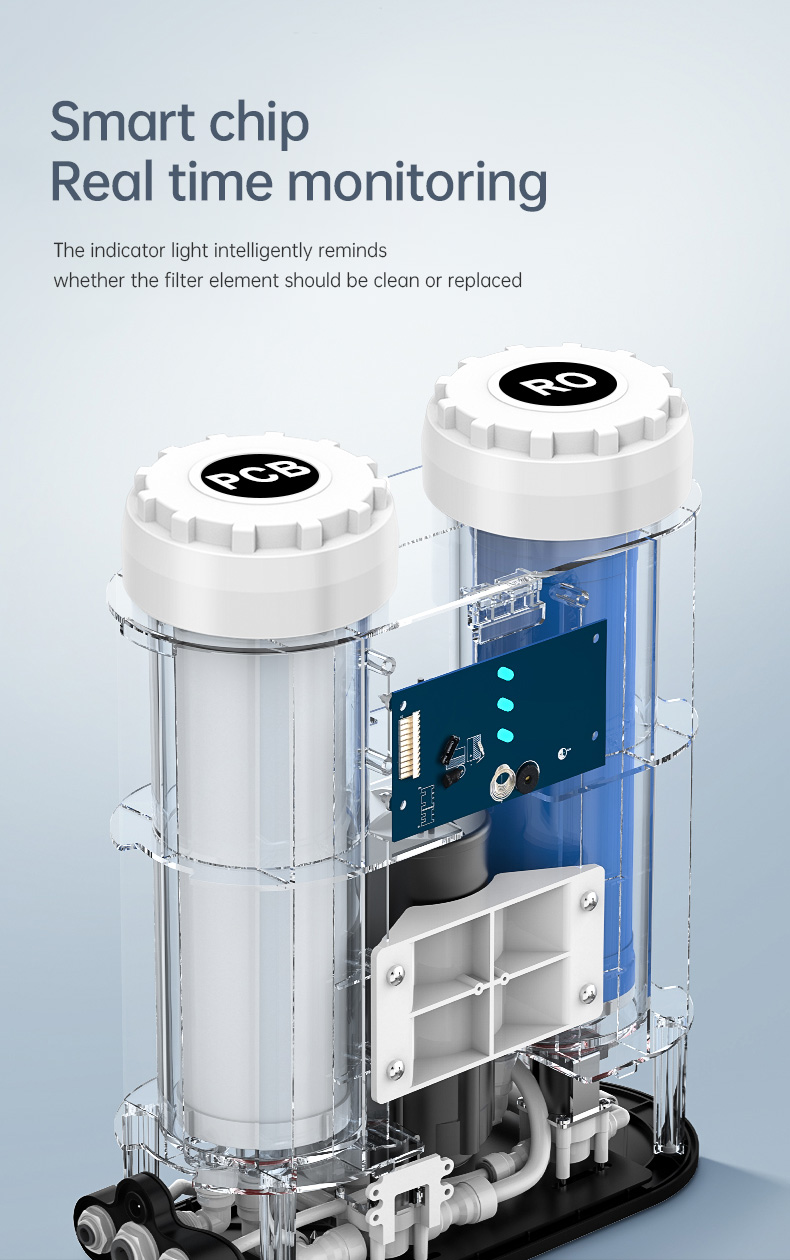 Smart chip
Real time monitoring

The indicator light intelligently reminds whether the filter element should be clean or replaced

PCB

RO